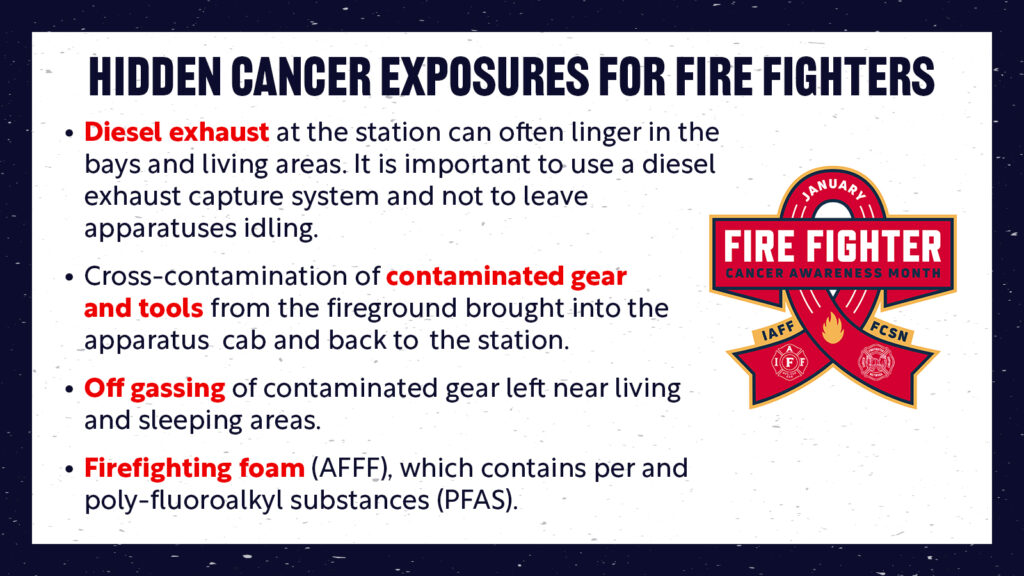 HIDDEN CANCER EXPOSURES FOR FIRE FIGHTERS

• Diesel exhaust at the station can often linger in the bays and living areas. It is important to use a diesel exhaust capture system and not to leave apparatuses idling.

• Cross-contamination of contaminated gear and tools from the fireground brought into the apparatus cab and back to the station.

• Off gassing of contaminated gear left near living and sleeping areas.

• Firefighting foam (AFFF), which contains per and poly-fluoroalkyl substances (PFAS).

JANUARY
FIRE FIGHTER
CANCER AWARENESS MONTH
IAFF
FCSN